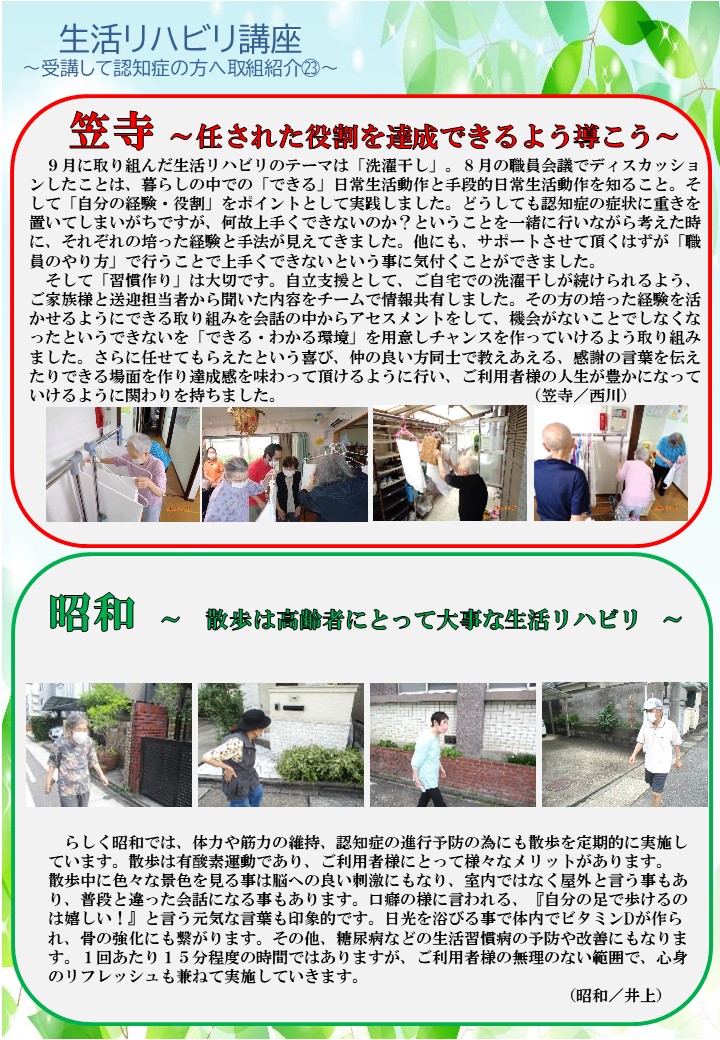 生活リハビリ講座
～受講して認知症の方へ取組紹介㉓～

笠寺 ～任された役割を達成できるよう導こう～

９月に取り組んだ生活リハビリのテーマは「洗濯干し」。８月の職員会議でディスカッションしたことは、暮らしの中での「できる」日常生活動作と手段的日常生活動作を知ること。そして「自分の経験・役割」をポイントとして実践しました。どうしても認知症の症状に重きを置いてしまいがちですが、何故上手くできないのか？ということを一緒に行いながら考えた時に、それぞれの培った経験と手法が見えてきました。他にも、サポートさせて頂くはずが「職員のやり方」で行うことで上手くできないという事に気付くことができました。

そして「習慣作り」は大切です。自立支援として、ご自宅での洗濯干しが続けられるよう、ご家族様と送迎担当者から聞いた内容をチームで情報共有しました。その方の培った経験を活かせるようにできる取り組みを会話の中からアセスメントをして、機会がないことでしなくなったというできないを「できる・わかる環境」を用意しチャンスを作っていけるよう取り組みました。さらに任せてもらえたという喜び、仲の良い方同士で教えあえる、感謝の言葉を伝えたりできる場面を作り達成感を味わって頂けるように行い、ご利用者様の人生が豊かになっていけるように関わりを持ちました。（笠寺／西川）

昭和 ～ 散歩は高齢者にとって大事な生活リハビリ ～

らしく昭和では、体力や筋力の維持、認知症の進行予防の為にも散歩を定期的に実施しています。散歩は有酸素運動であり、ご利用者様にとって様々なメリットがあります。
散歩中に色々な景色を見る事は脳への良い刺激にもなり、室内ではなく屋外と言う事もあり、普段と違った会話になる事もあります。口癖の様に言われる、『自分の足で歩けるのは嬉しい！』と言う元気な言葉も印象的です。日光を浴びる事で体内でビタミンDが作られ、骨の強化にも繋がります。その他、糖尿病などの生活習慣病の予防や改善にもなります。１回あたり１５分程度の時間ではありますが、ご利用者様の無理のない範囲で、心身のリフレッシュも兼ねて実施していきます。
（昭和／井上）