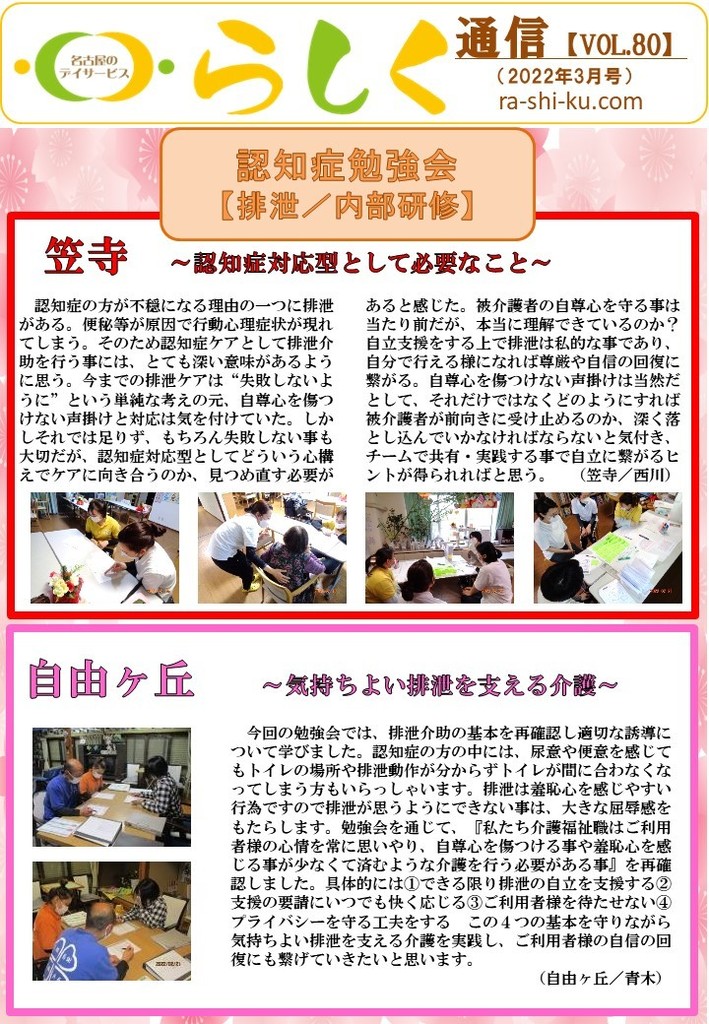 名古屋のデイサービス らしく 通信【VOL.80】
（2022年3月号）
ra-shi-ku.com

認知症勉強会
【排泄／内部研修】

笠寺　～認知症対応型として必要なこと～

認知症の方が不穏になる理由の一つに排泄がある。便秘等が原因で行動心理症状が現れてしまう。そのため認知症ケアとして排泄介助を行う事には、とても深い意味があるように思う。今までの排泄ケアは“失敗しないように”という単純な考えの元、自尊心を傷つけない声掛けと対応は気を付けていた。しかしそれでは足りず、もちろん失敗しない事も大切だが、認知症対応型としてどういう心構えでケアに向き合うのか、見つめ直す必要があると感じた。被介護者の自尊心を守る事は当たり前だが、本当に理解できているのか？自立支援をする上で排泄は私的な事であり、自分で行える様になれば尊厳や自信の回復に繋がる。自尊心を傷つけない声掛けは当然だとして、それだけではなくどのようにすれば被介護者が前向きに受け止めるのか、深く落とし込んでいかなければならないと気付き、チームで共有・実践する事で自立に繋がるヒントが得られればと思う。　（笠寺／西川）

自由ヶ丘　～気持ちよい排泄を支える介護～

今回の勉強会では、排泄介助の基本を再確認し適切な誘導について学びました。認知症の方の中には、尿意や便意を感じてもトイレの場所や排泄動作が分からずトイレが間に合わなくなってしまう方もいらっしゃいます。排泄は羞恥心を感じやすい行為ですので排泄が思うようにできない事は、大きな屈辱感をもたらします。勉強会を通じて、『私たち介護福祉職はご利用者様の心情を常に思いやり、自尊心を傷つける事や羞恥心を感じる事が少なくて済むような介護を行う必要がある事』を再確認しました。具体的には①できる限り排泄の自立を支援する②支援の要請にいつでも快く応じる③ご利用者様を待たせない④プライバシーを守る工夫をする　この４つの基本を守りながら気持ちよい排泄を支える介護を実践し、ご利用者様の自信の回復にも繋げていきたいと思います。
（自由ヶ丘／青木）