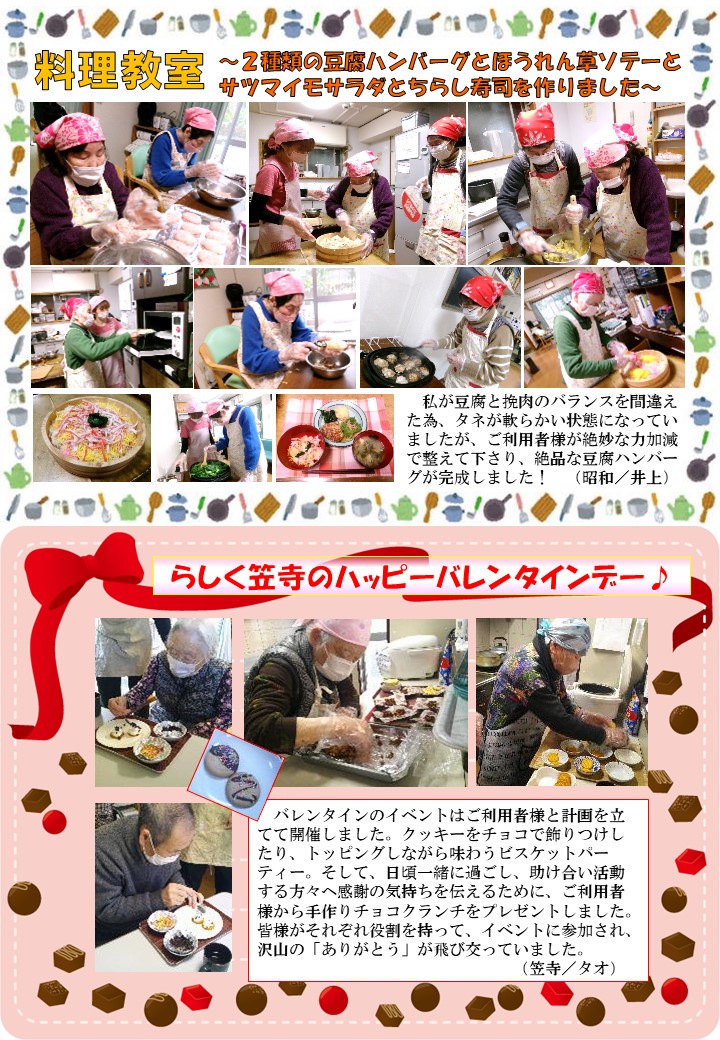 料理教室 ～２種類の豆腐ハンバーグとほうれん草ソテーとサツマイモサラダとちらし寿司を作りました～

私が豆腐と挽肉のバランスを間違えた為、タネが軟らかい状態になっていましたが、ご利用者様が絶妙な力加減で整えて下さり、絶品な豆腐ハンバーグが完成しました！　（昭和／井上）

らしく笠寺のハッピーバレンタインデー♪

バレンタインのイベントはご利用者様と計画を立てて開催しました。クッキーをチョコで飾りつけしたり、トッピングしながら味わうビスケットパーティー。そして、日頃一緒に過ごし、助け合い活動する方々へ感謝の気持ちを伝えるために、ご利用者様から手作りチョコクランチをプレゼントしました。皆様がそれぞれ役割を持って、イベントに参加され、沢山の「ありがとう」が飛び交っていました。
（笠寺／タオ）