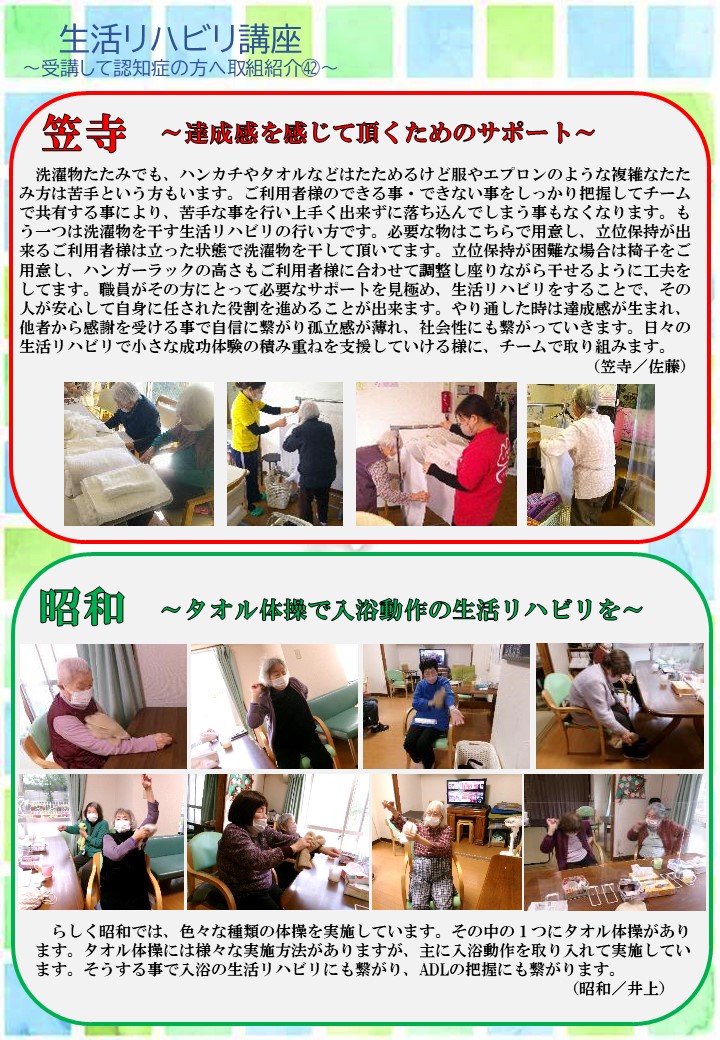 生活リハビリ講座
～受講して認知症の方へ取組紹介㊷～

笠寺　～達成感を感じて頂くためのサポート～

洗濯物たたみでも、ハンカチやタオルなどはたためるけど服やエプロンのような複雑なたたみ方は苦手という方もいます。ご利用者様のできる事・できない事をしっかり把握してチームで共有する事により、苦手な事を行い上手く出来ずに落ち込んでしまう事もなくなります。もう一つは洗濯物を干す生活リハビリの行い方です。必要な物はこちらで用意し、立位保持が出来るご利用者様は立った状態で洗濯物を干して頂いてます。立位保持が困難な場合は椅子をご用意し、ハンガーラックの高さもご利用者様に合わせて調整し座りながら干せるように工夫をしてます。職員がその方にとって必要なサポートを見極め、生活リハビリをすることで、その人が安心して自身に任された役割を進めることが出来ます。やり通した時は達成感が生まれ、他者から感謝を受ける事で自信に繋がり孤立感が薄れ、社会性にも繋がっていきます。日々の生活リハビリで小さな成功体験の積み重ねを支援していける様に、チームで取り組みます。
（笠寺／佐藤）

昭和　～タオル体操で入浴動作の生活リハビリを～

らしく昭和では、色々な種類の体操を実施しています。その中の１つにタオル体操があります。タオル体操には様々な実施方法がありますが、主に入浴動作を取り入れて実施しています。そうする事で入浴の生活リハビリにも繋がり、ADLの把握にも繋がります。
（昭和／井上）